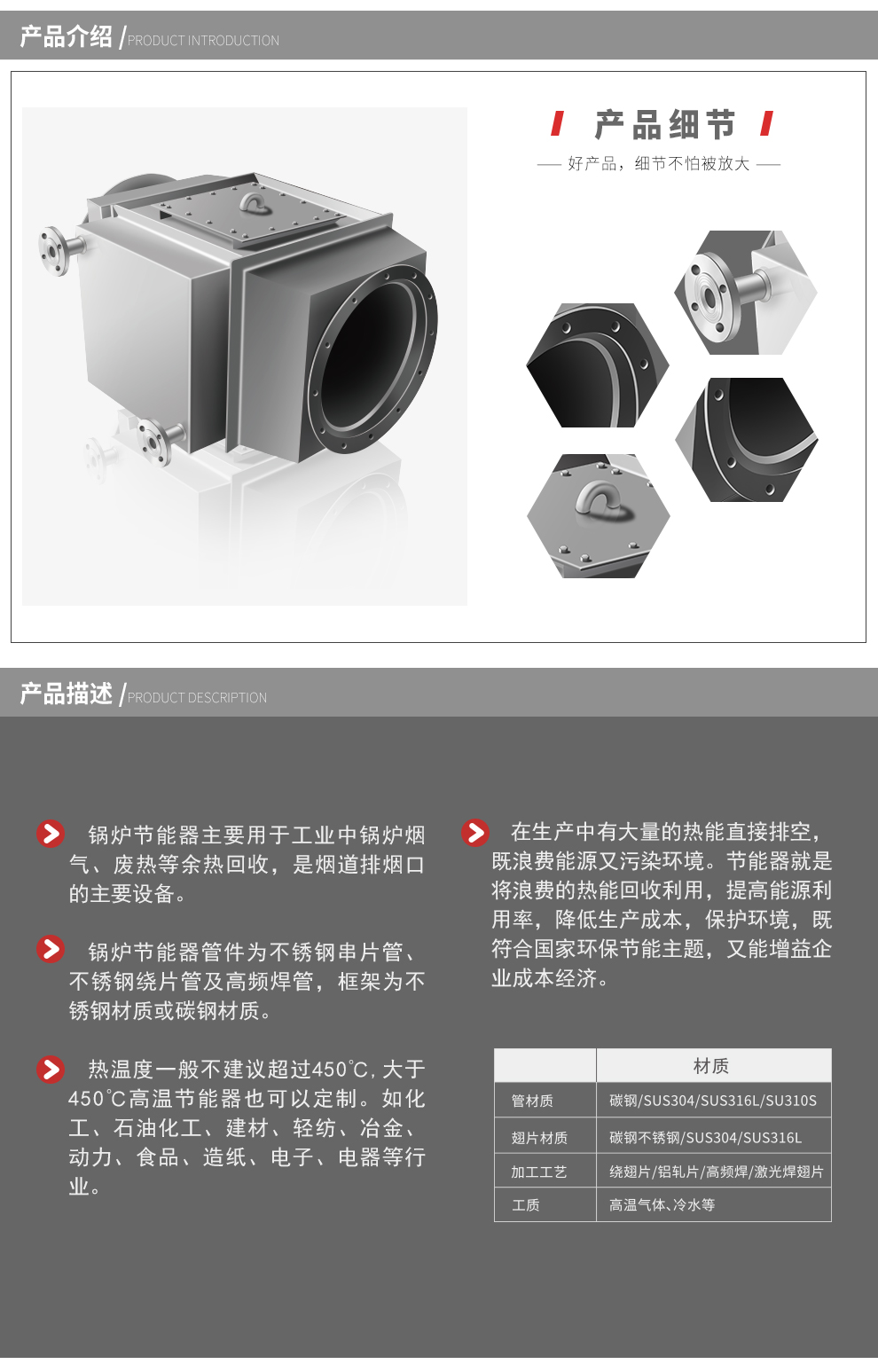 产品介绍 / PRODUCT INTRODUCTION

产品细节

好产品，细节不怕被放大

产品描述 / PRODUCT DESCRIPTION

锅炉节能器主要用于工业中锅炉烟气、废热等余热回收，是烟道排烟口的主要设备。

锅炉节能器管件为不锈钢串片管、不锈钢绕片管及高频焊管，框架为不锈钢材质或碳钢材质。

热温度一般不建议超过450℃，大于450℃高温节能器也可以定制。如化工、石油化工、建材、轻纺、冶金、动力、食品、造纸、电子、电器等行业。

在生产中有大量的热能直接排空，既浪费能源又污染环境。节能器就是将浪费的热能回收利用，提高能源利用率，降低生产成本，保护环境，既符合国家环保节能主题，又能增益企业成本经济。

| | 材质 |
|---|---|
| 管材质 | 碳钢/SUS304/SUS316L/SU310S |
| 翅片材质 | 碳钢不锈钢/SUS304/SUS316L |
| 加工工艺 | 绕翅片/铝轧片/高频焊/激光焊翅片 |
| 工质 | 高温气体、冷水等 |